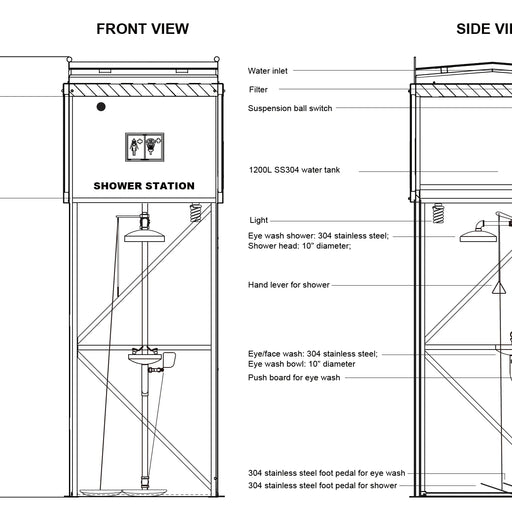 FRONT VIEW

SIDE VI

SHOWER STATION

Water inlet
Filter
Suspension ball switch
1200L SS304 water tank
Light
Eye wash shower: 304 stainless steel;
Shower head: 10" diameter;
Hand lever for shower
Eye/face wash: 304 stainless steel;
Eye wash bowl: 10" diameter
Push board for eye wash
304 stainless steel foot pedal for eye wash
304 stainless steel foot pedal for shower